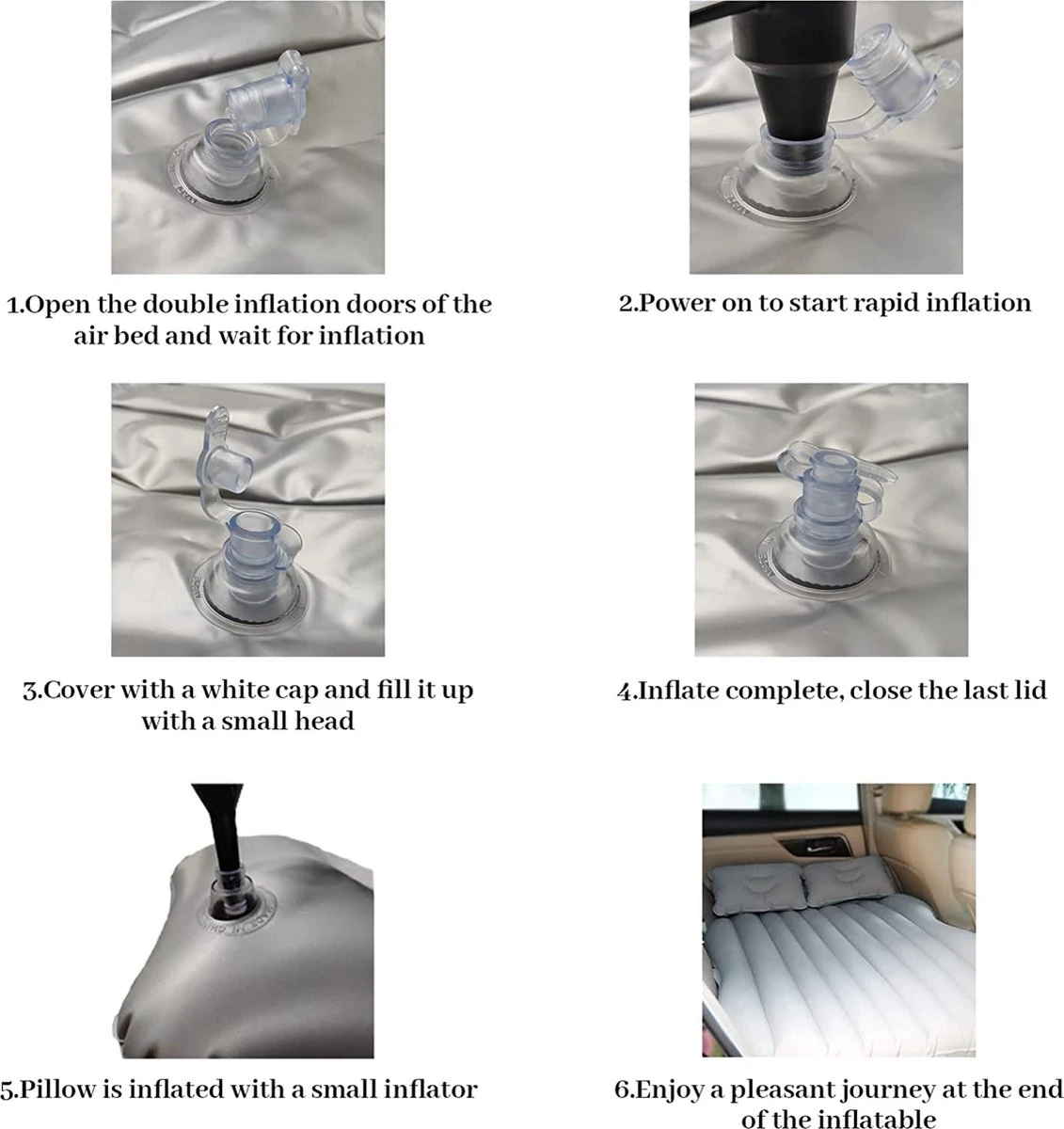 1.Open the double inflation doors of the air bed and wait for inflation

2.Power on to start rapid inflation

3.Cover with a white cap and fill it up with a small head

4.Inflate complete, close the last lid

5.Pillow is inflated with a small inflator

6.Enjoy a pleasant journey at the end of the inflatable